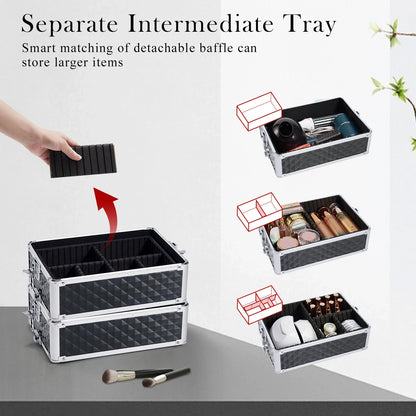 Separate Intermediate Tray

Smart matching of detachable baffle can store larger items