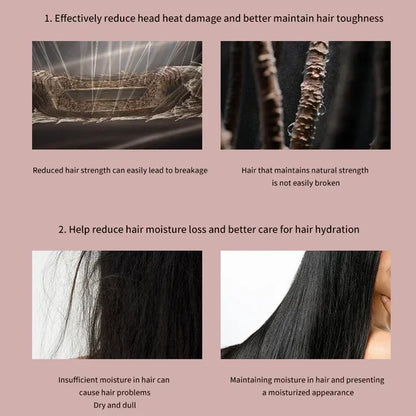 1. Effectively reduce head heat damage and better maintain hair toughness

Reduced hair strength can easily lead to breakage

Hair that maintains natural strength is not easily broken

2. Help reduce hair moisture loss and better care for hair hydration

Insufficient moisture in hair can cause hair problems
Dry and dull

Maintaining moisture in hair and presenting a moisturized appearance